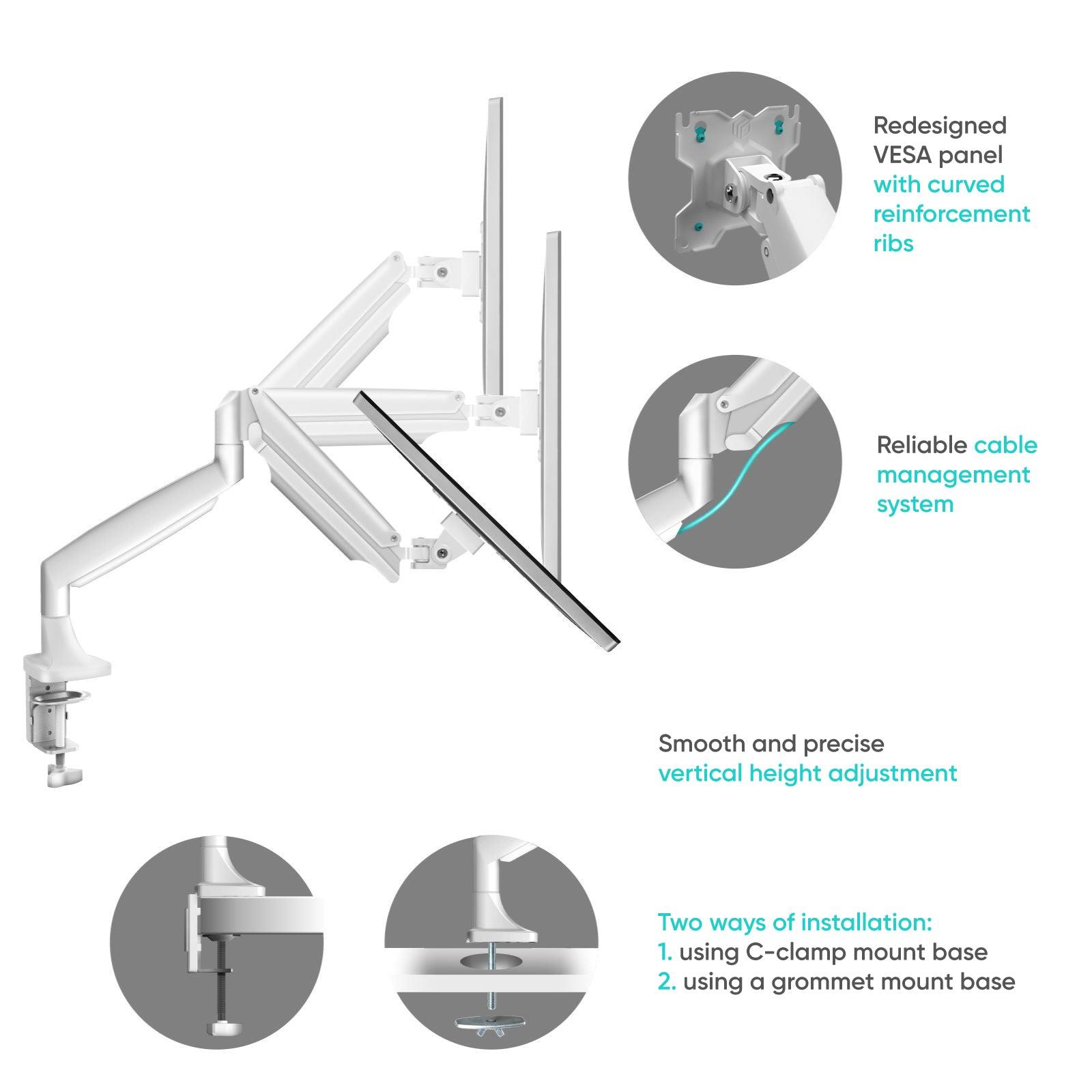 Redesigned VESA panel with curved reinforcement ribs

Reliable cable management system

Smooth and precise vertical height adjustment

Two ways of installation:
1. using C-clamp mount base
2. using a grommet mount base