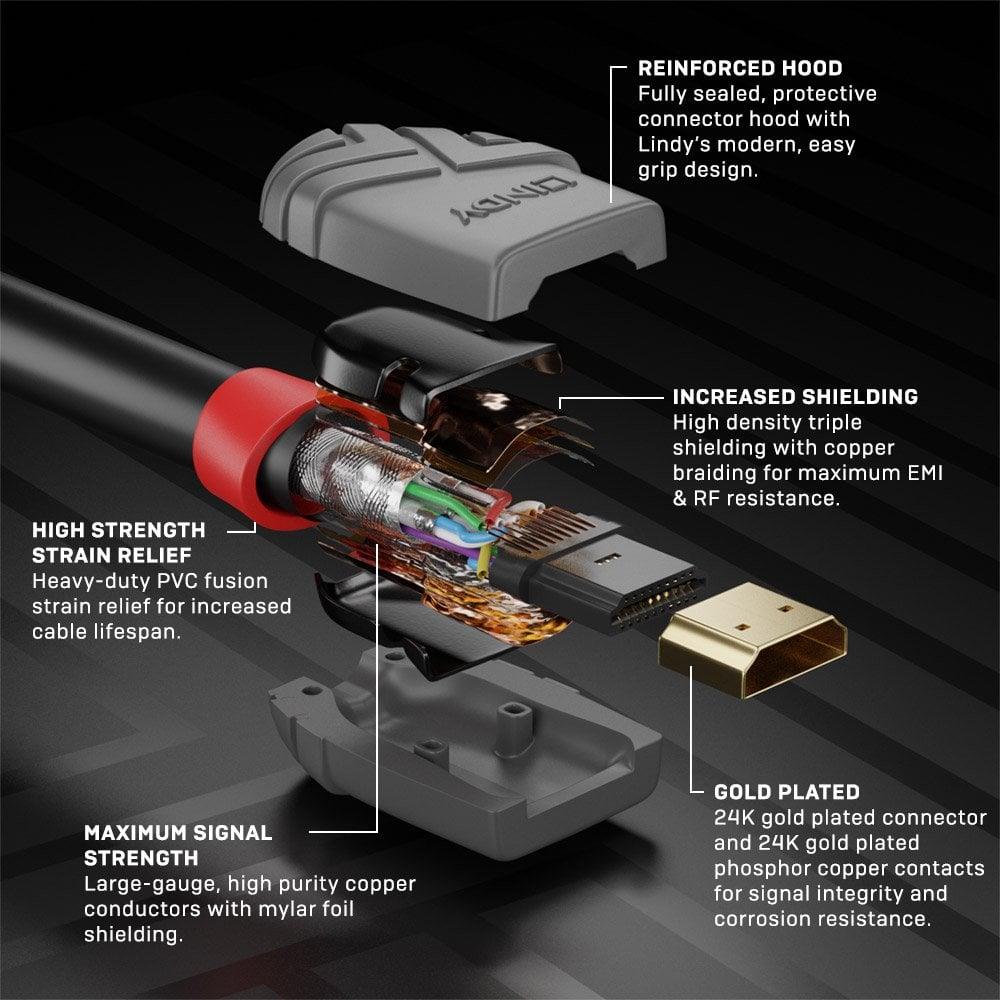 REINFORCED HOOD
Fully sealed, protective connector hood with Lindy's modern, easy grip design.

LINDY

INCREASED SHIELDING
High density triple shielding with copper braiding for maximum EMI & RF resistance.

HIGH STRENGTH STRAIN RELIEF
Heavy-duty PVC fusion strain relief for increased cable lifespan.

GOLD PLATED
24K gold plated connector and 24K gold plated phosphor copper contacts for signal integrity and corrosion resistance.

MAXIMUM SIGNAL STRENGTH
Large-gauge, high purity copper conductors with mylar foil shielding.