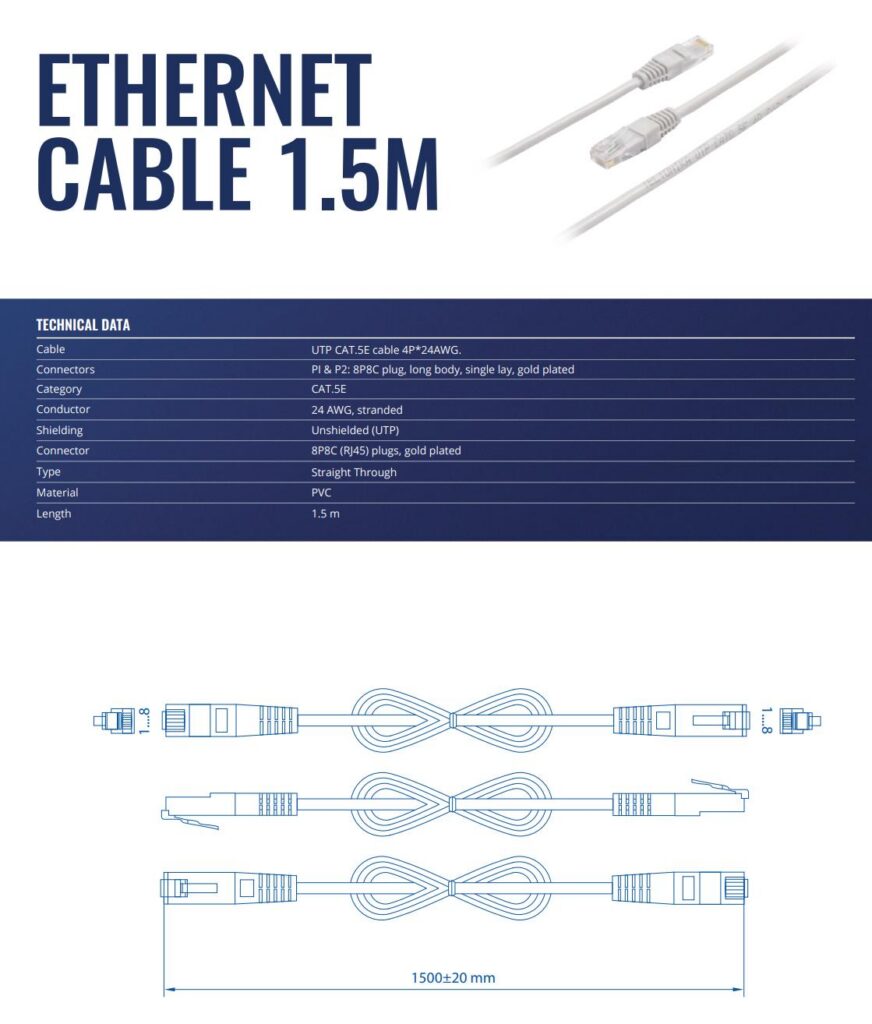 ETHERNET CABLE 1.5M

TECHNICAL DATA

| Cable | UTP CAT.5E cable 4P*24AWG. |
|---|---|
| Connectors | PI & P2: 8P8C plug, long body, single lay, gold plated |
| Category | CAT.5E |
| Conductor | 24 AWG, stranded |
| Shielding | Unshielded (UTP) |
| Connector | 8P8C (RJ45) plugs, gold plated |
| Type | Straight Through |
| Material | PVC |
| Length | 1.5 m |

1...8

1...8

1500±20 mm